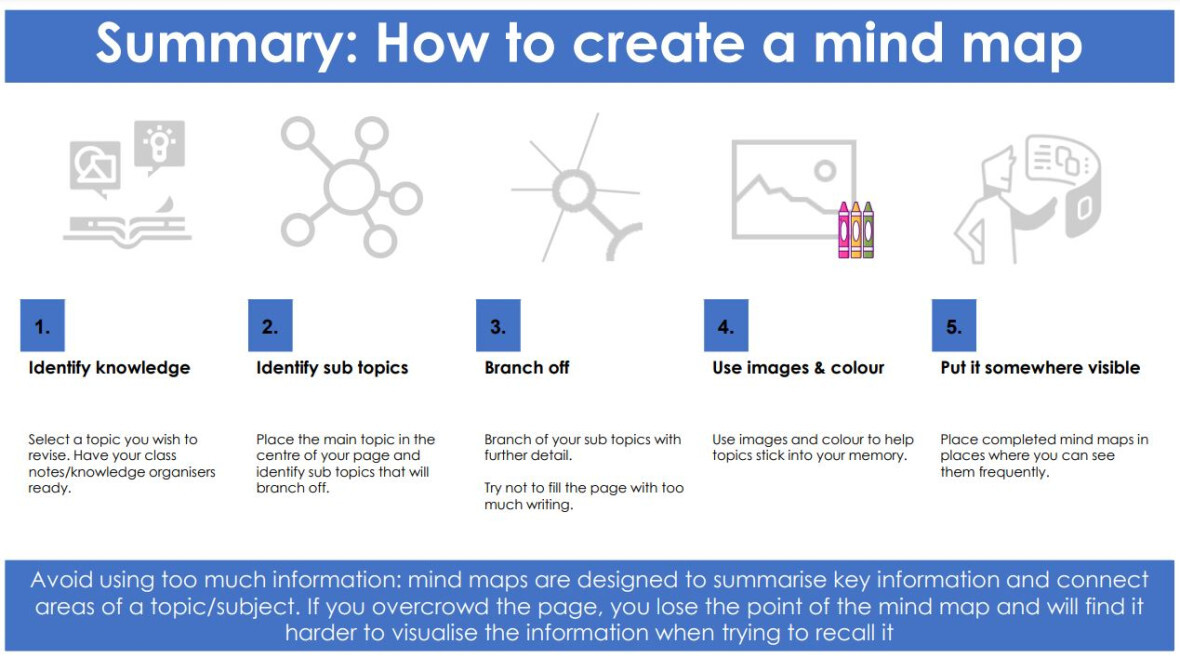 Summary: How to create a mind map

1.

Identify knowledge

Select a topic you wish to revise. Have your class notes/knowledge organisers ready.

2.

Identify sub topics

Place the main topic in the centre of your page and identify sub topics that will branch off.

3.

Branch off

Branch of your sub topics with further detail.

Try not to fill the page with too much writing.

4.

Use images & colour

Use images and colour to help topics stick into your memory.

5.

Put it somewhere visible

Place completed mind maps in places where you can see them frequently.

Avoid using too much information: mind maps are designed to summarise key information and connect areas of a topic/subject. If you overcrowd the page, you lose the point of the mind map and will find it harder to visualise the information when trying to recall it